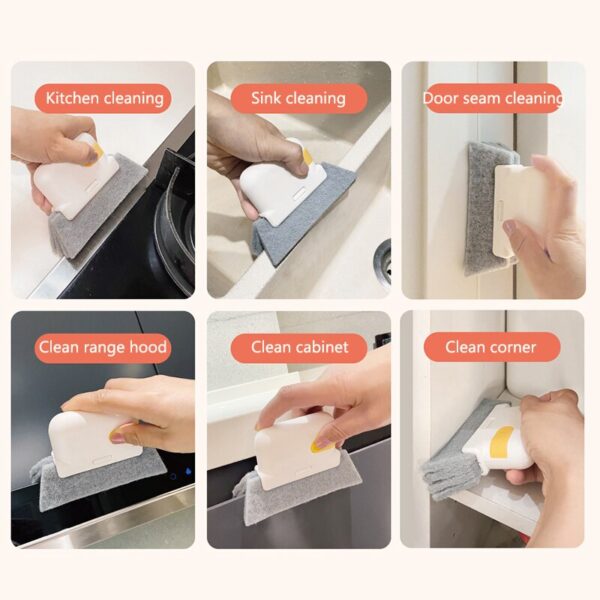 Kitchen cleaning

Sink cleaning

Door seam cleaning

Clean range hood

Clean cabinet

Clean corner